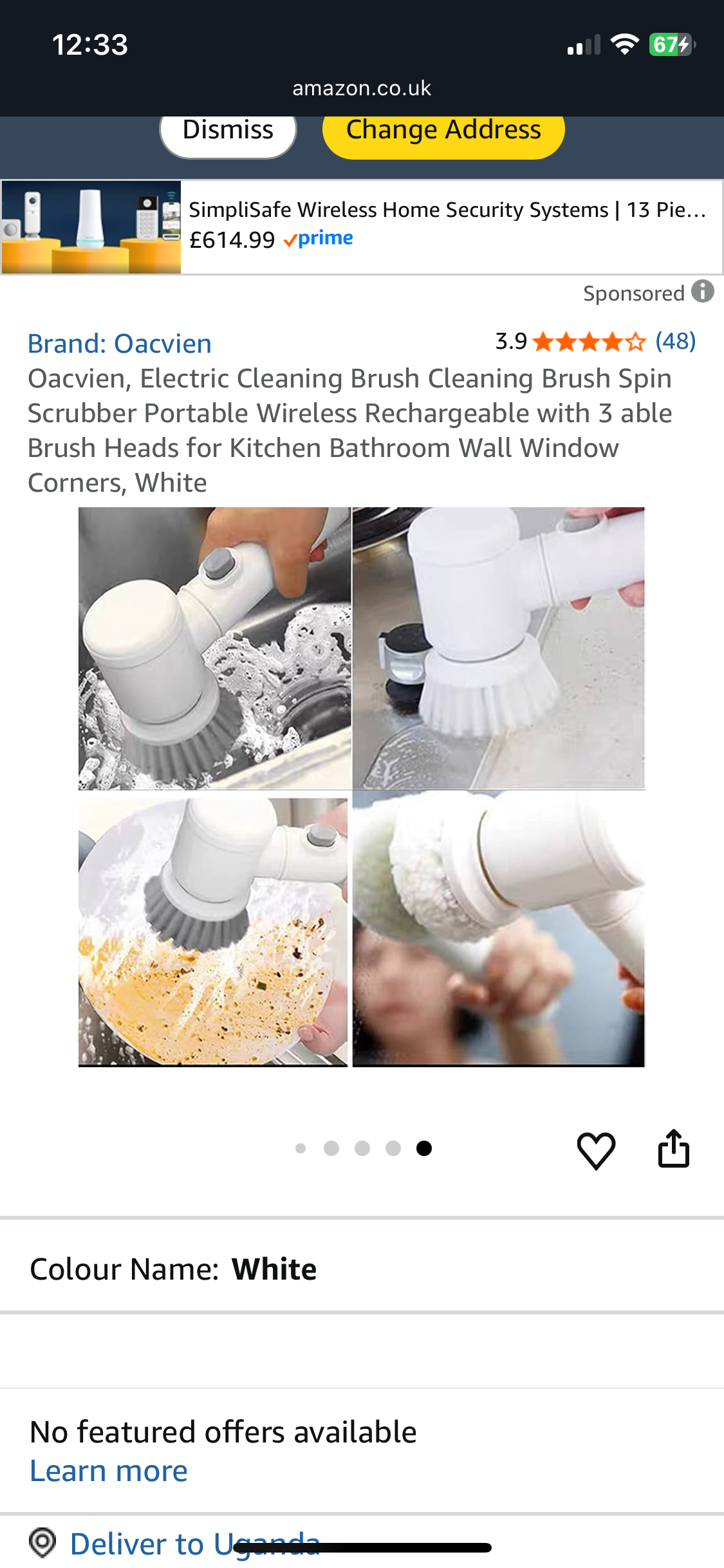 12:33

67

amazon.co.uk

Dismiss

Change Address

SimpliSafe Wireless Home Security Systems | 13 Pie...
£614.99 prime

Sponsored

Brand: Oacvien

3.9 (48)

Oacvien, Electric Cleaning Brush Cleaning Brush Spin Scrubber Portable Wireless Rechargeable with 3 able Brush Heads for Kitchen Bathroom Wall Window Corners, White

Colour Name: White

No featured offers available
Learn more

Deliver to Uganda