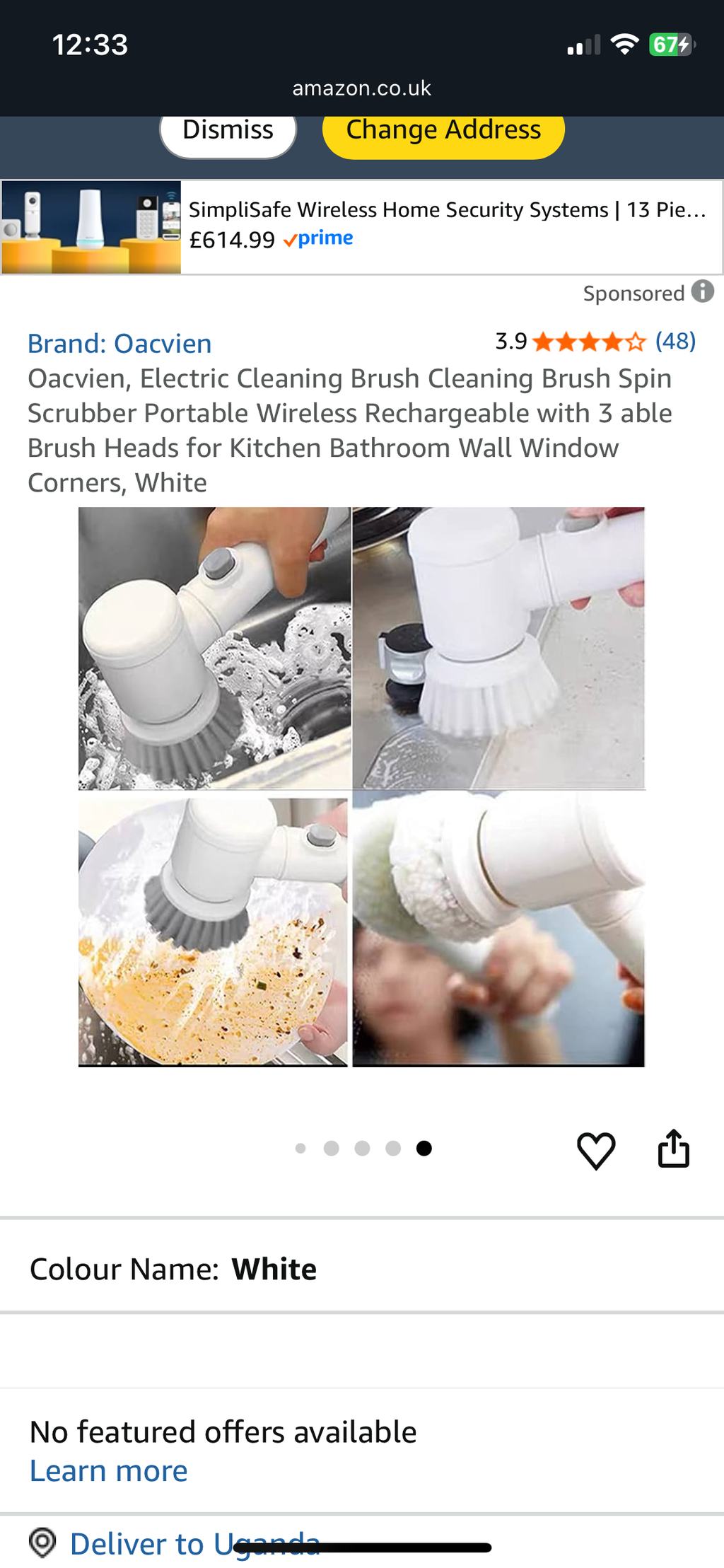 12:33

67

amazon.co.uk

Dismiss

Change Address

SimpliSafe Wireless Home Security Systems | 13 Pie...
£614.99 prime

Sponsored

Brand: Oacvien

3.9 (48)

Oacvien, Electric Cleaning Brush Cleaning Brush Spin Scrubber Portable Wireless Rechargeable with 3 able Brush Heads for Kitchen Bathroom Wall Window Corners, White

Colour Name: White

No featured offers available
Learn more

Deliver to Uganda