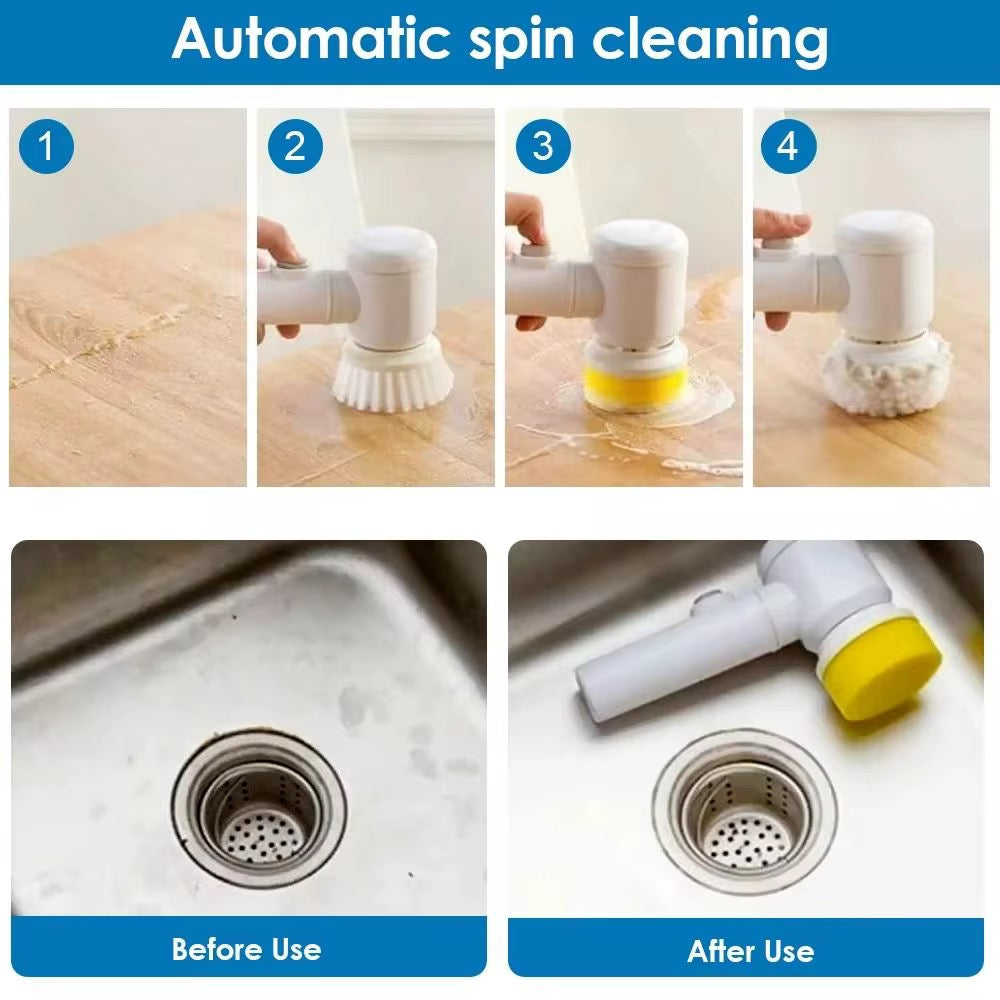 Automatic spin cleaning

1

2

3

4

Before Use

After Use